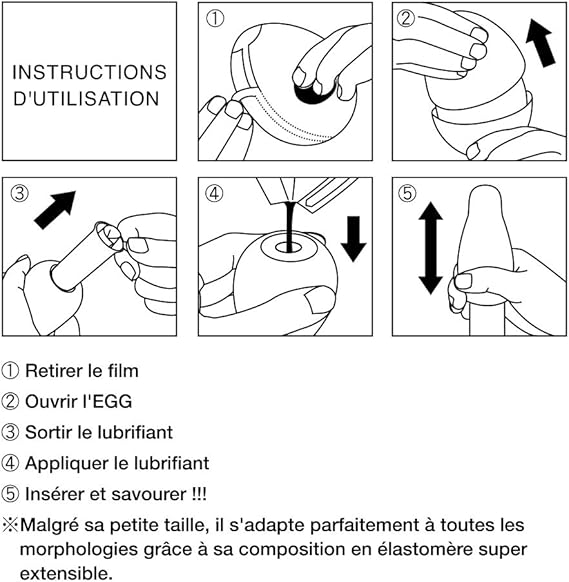 INSTRUCTIONS D'UTILISATION

①

②

③

④

⑤

① Retirer le film
② Ouvrir l'EGG
③ Sortir le lubrifiant
④ Appliquer le lubrifiant
⑤ Insérer et savourer !!!
※Malgré sa petite taille, il s'adapte parfaitement à toutes les morphologies grâce à sa composition en élastomère super extensible.